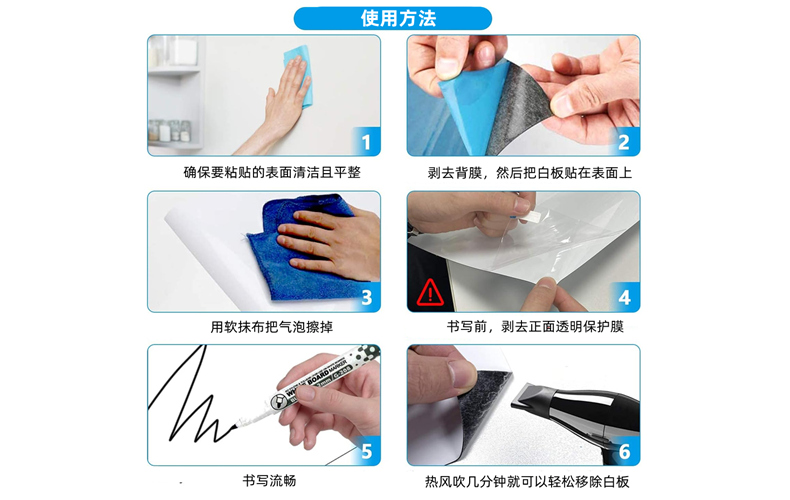 使用方法

1
确保要粘贴的表面清洁且平整

2
剥去背膜，然后把白板贴在表面上

3
用软抹布把气泡擦掉

4
书写前，剥去正面透明保护膜

WHITE BOARD MARKER
5
书写流畅

6
热风吹几分钟就可以轻松移除白板