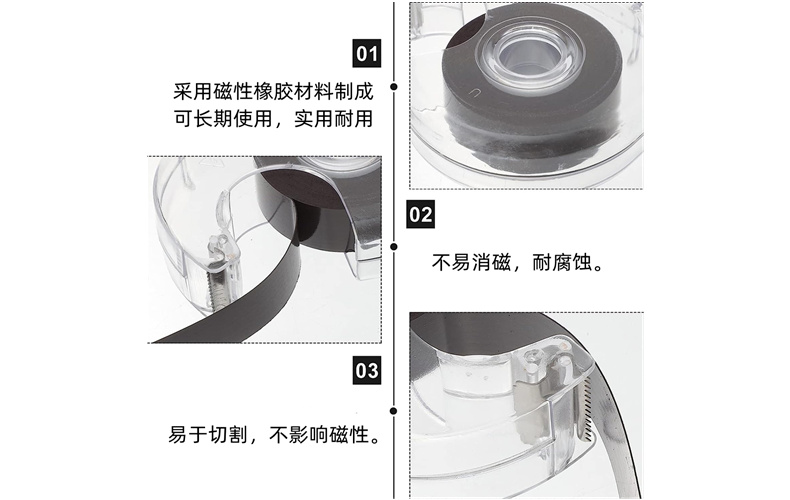 01

采用磁性橡胶材料制成
可长期使用，实用耐用

02

不易消磁，耐腐蚀。

03

易于切割，不影响磁性。