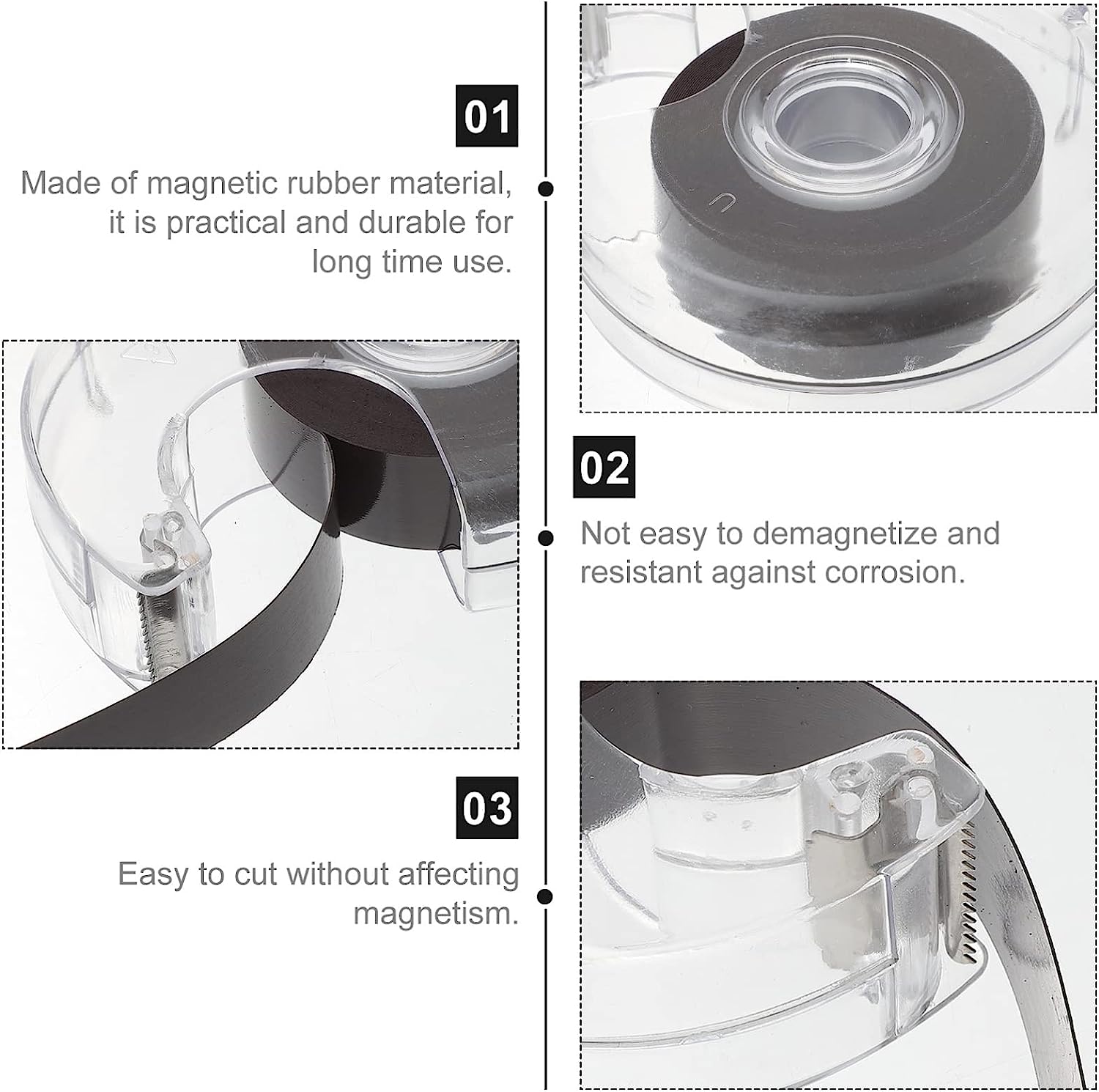 01

Made of magnetic rubber material, it is practical and durable for long time use.

02

Not easy to demagnetize and resistant against corrosion.

03

Easy to cut without affecting magnetism.